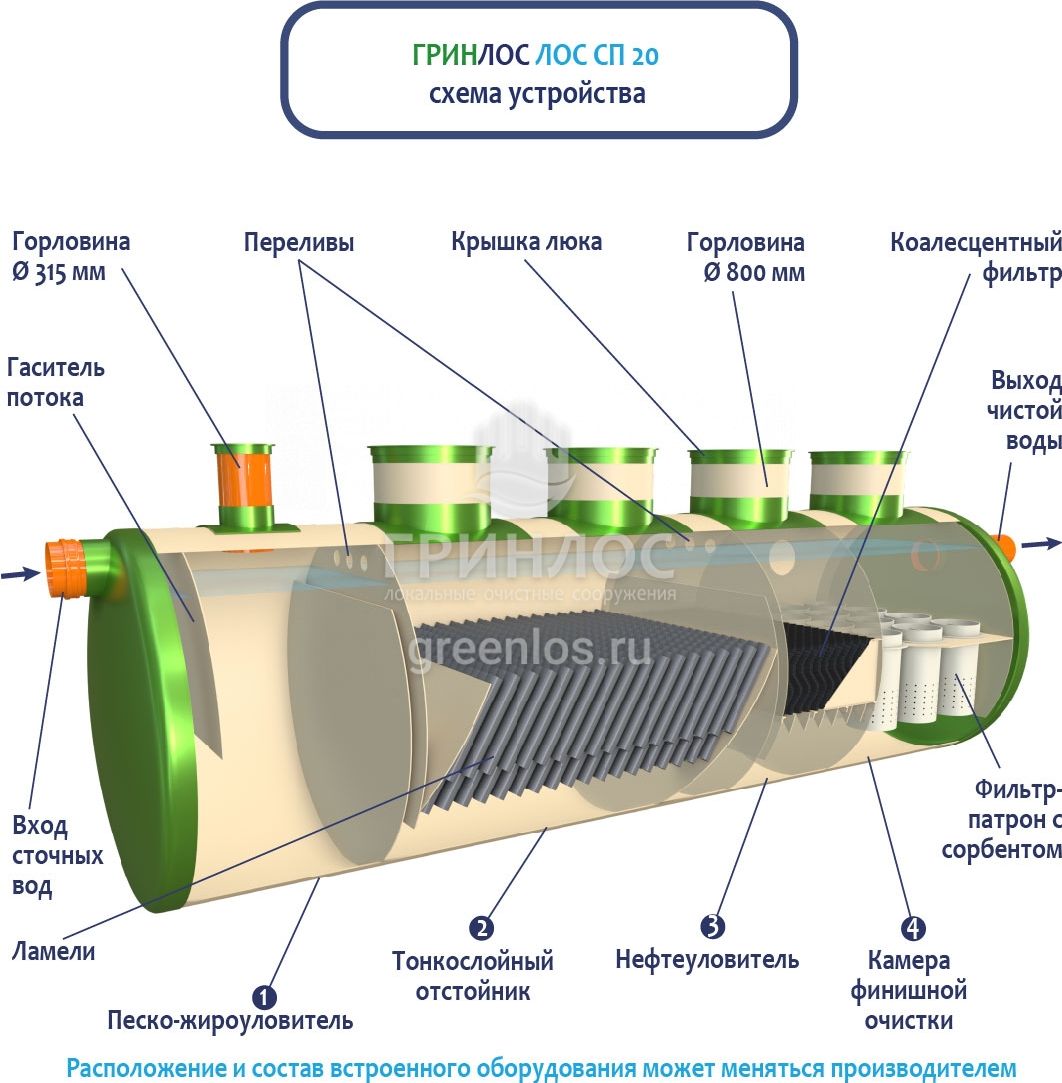 ГРИНЛОС ЛОС СП 20
схема устройства

Горловина Ø 315 мм

Переливы

Крышка люка

Горловина Ø 800 мм

Коалесцентный фильтр

Гаситель потока

Выход чистой воды

ГРИНЛОС
локальные очистные сооружения
greenlos.ru

Вход сточных вод

Фильтр-патрон с сорбентом

Ламели

1
Песко-жироуловитель

2
Тонкослойный отстойник

3
Нефтеуловитель

4
Камера финишной очистки

Расположение и состав встроенного оборудования может меняться производителем