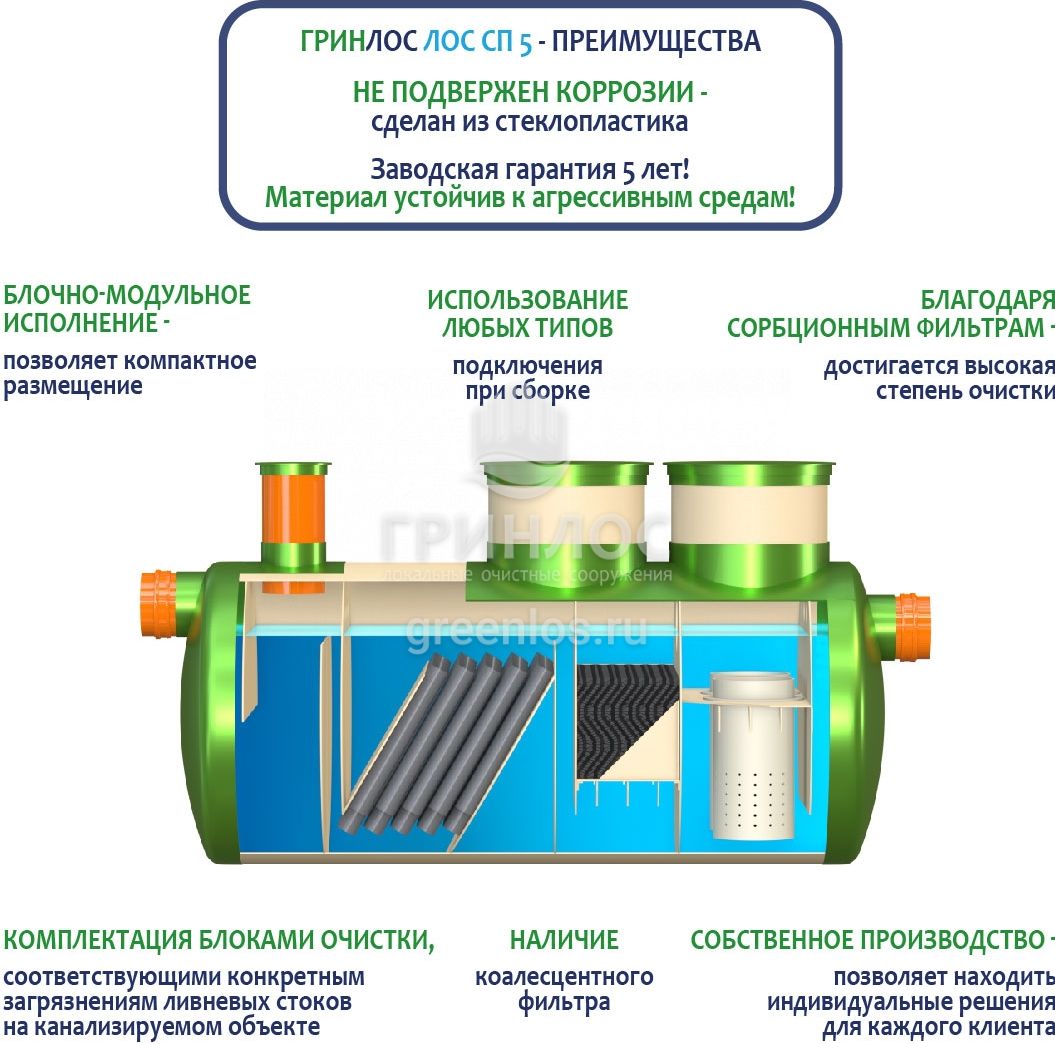 ГРИНЛОС ЛОС СП 5 - ПРЕИМУЩЕСТВА

НЕ ПОДВЕРЖЕН КОРРОЗИИ - сделан из стеклопластика

Заводская гарантия 5 лет! Материал устойчив к агрессивным средам!

БЛОЧНО-МОДУЛЬНОЕ ИСПОЛНЕНИЕ -

позволяет компактное размещение

ИСПОЛЬЗОВАНИЕ ЛЮБЫХ ТИПОВ

подключения при сборке

БЛАГОДАРЯ СОРБЦИОННЫМ ФИЛЬТРАМ -

достигается высокая степень очистки

ГРИНЛОС
локальные очистные сооружения
greenlos.ru

КОМПЛЕКТАЦИЯ БЛОКАМИ ОЧИСТКИ,

соответствующими конкретным загрязнениям ливневых стоков на канализируемом объекте

НАЛИЧИЕ

коалесцентного фильтра

СОБСТВЕННОЕ ПРОИЗВОДСТВО -

позволяет находить индивидуальные решения для каждого клиента