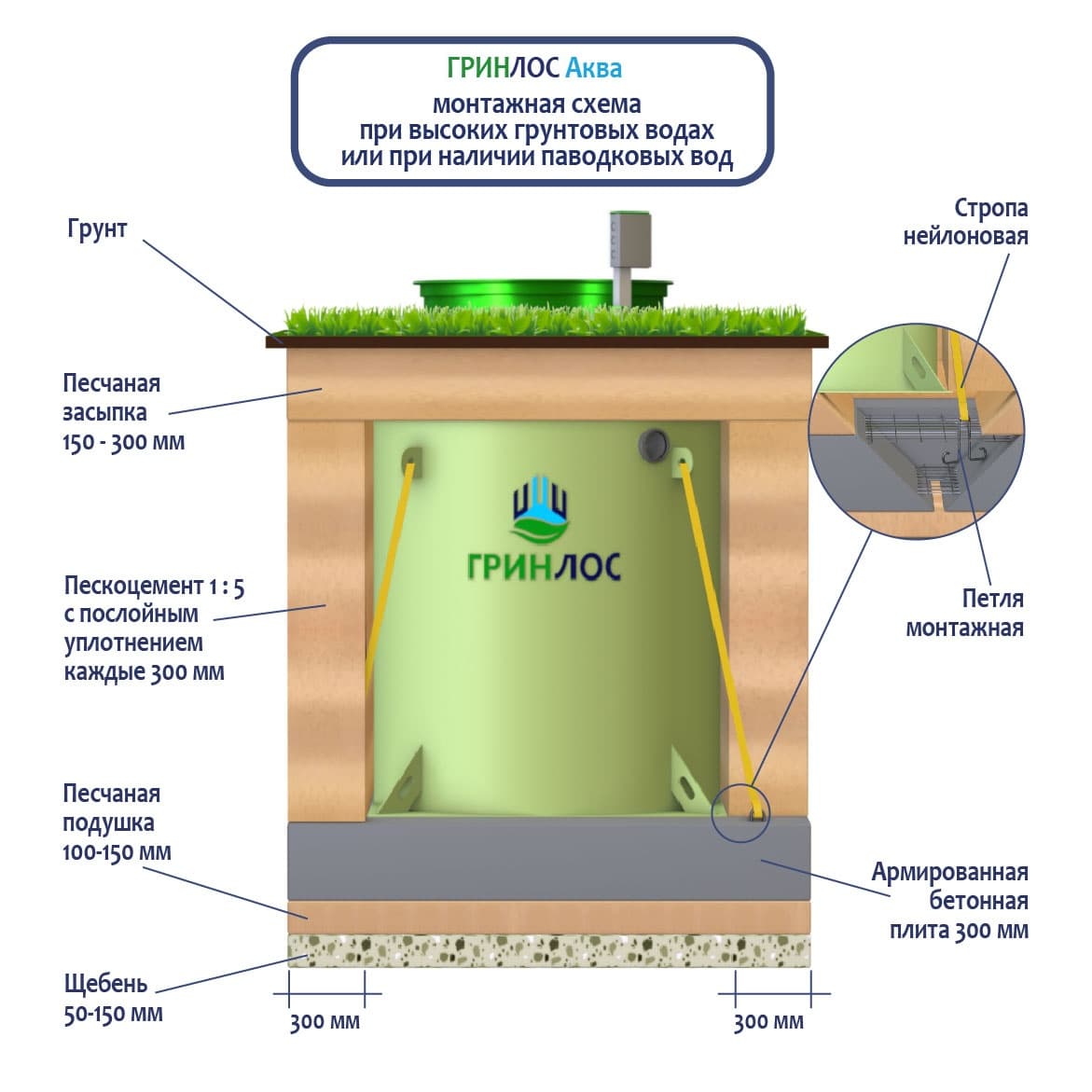 ГРИНЛОС Аква
монтажная схема
при высоких грунтовых водах
или при наличии паводковых вод

Грунт

Стропа нейлоновая

Песчаная засыпка 150 - 300 мм

ГРИНЛОС

Пескоцемент 1 : 5 с послойным уплотнением каждые 300 мм

Петля монтажная

Песчаная подушка 100-150 мм

Армированная бетонная плита 300 мм

Щебень 50-150 мм

300 мм

300 мм