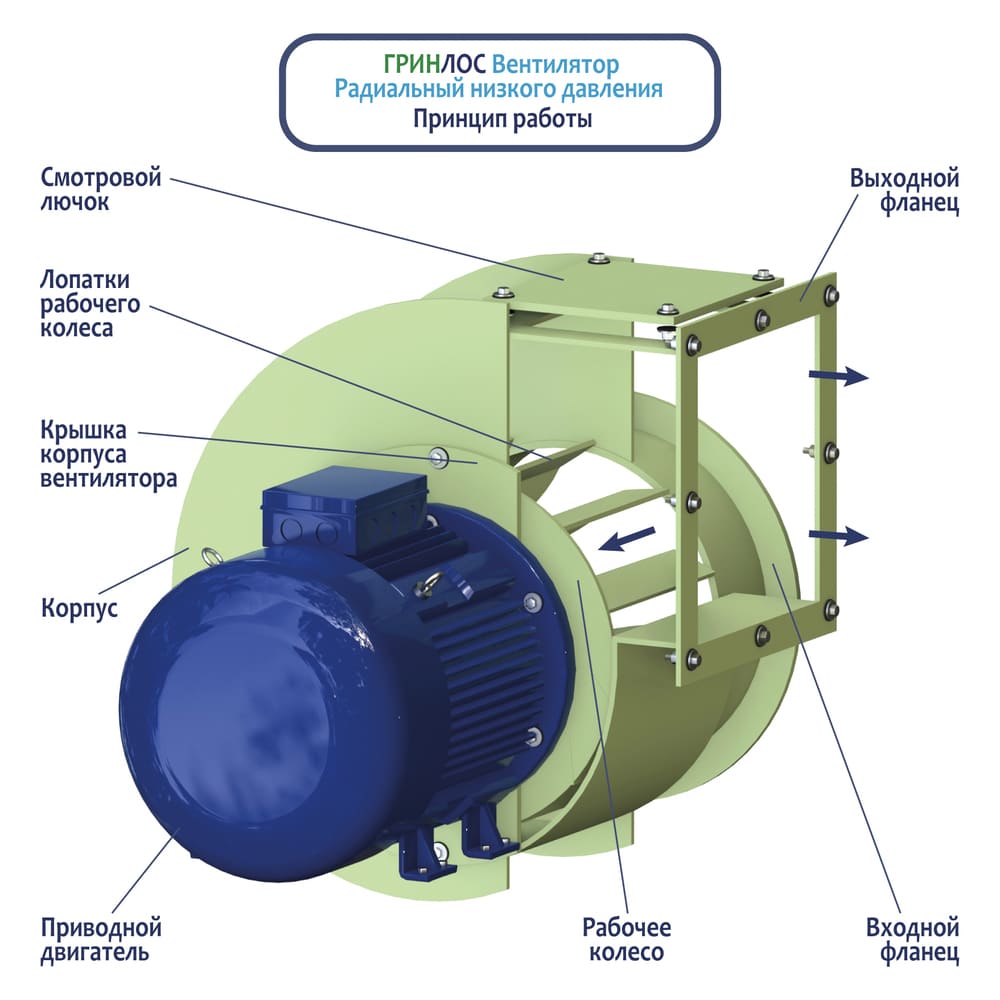 ГРИНЛОС Вентилятор
Радиальный низкого давления
Принцип работы

Смотровой лючок

Лопатки рабочего колеса

Крышка корпуса вентилятора

Корпус

Приводной двигатель

Выходной фланец

Рабочее колесо

Входной фланец