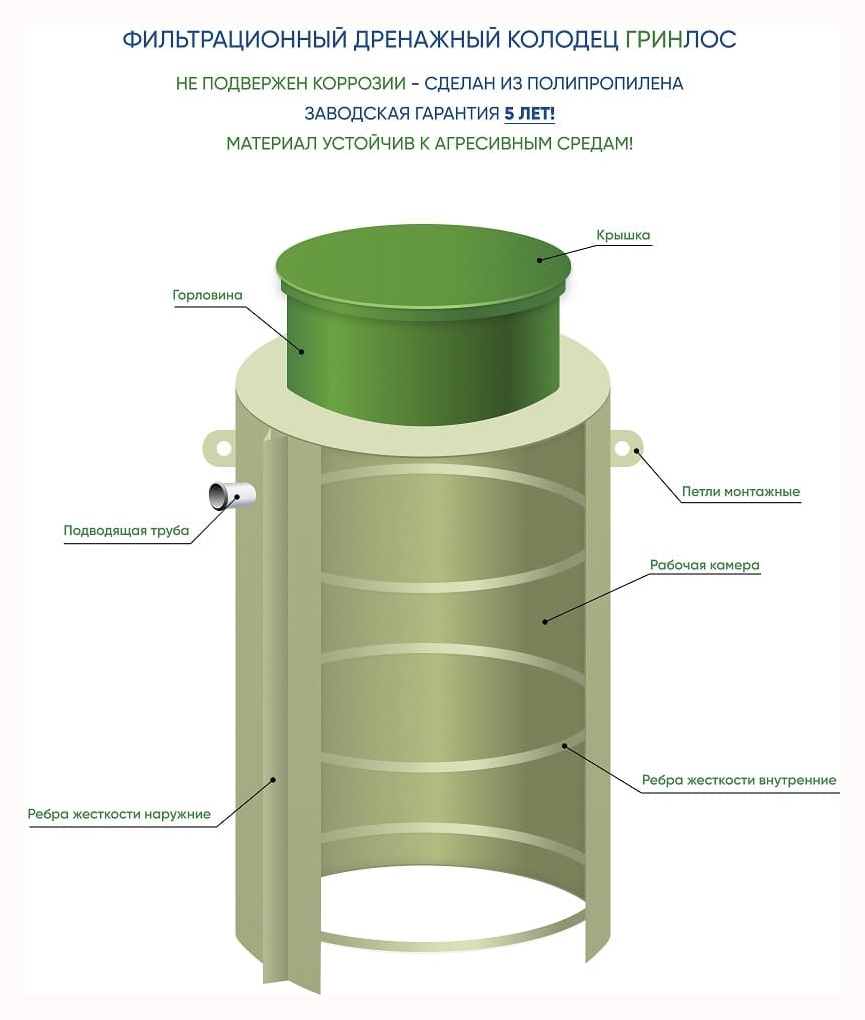 ФИЛЬТРАЦИОННЫЙ ДРЕНАЖНЫЙ КОЛОДЕЦ ГРИНЛОС

НЕ ПОДВЕРЖЕН КОРРОЗИИ - СДЕЛАН ИЗ ПОЛИПРОПИЛЕНА

ЗАВОДСКАЯ ГАРАНТИЯ 5 ЛЕТ!

МАТЕРИАЛ УСТОЙЧИВ К АГРЕСИВНЫМ СРЕДАМ!

Крышка

Горловина

Петли монтажные

Подводящая труба

Рабочая камера

Ребра жесткости внутренние

Ребра жесткости наружние