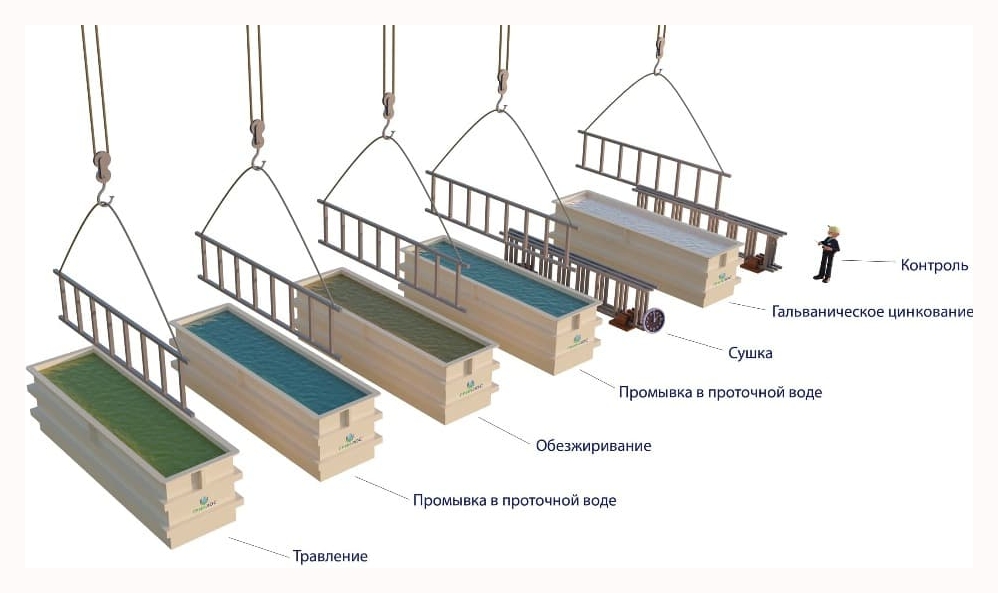 Контроль

Гальваническое цинкование

Сушка

Промывка в проточной воде

Обезжиривание

Промывка в проточной воде

Травление