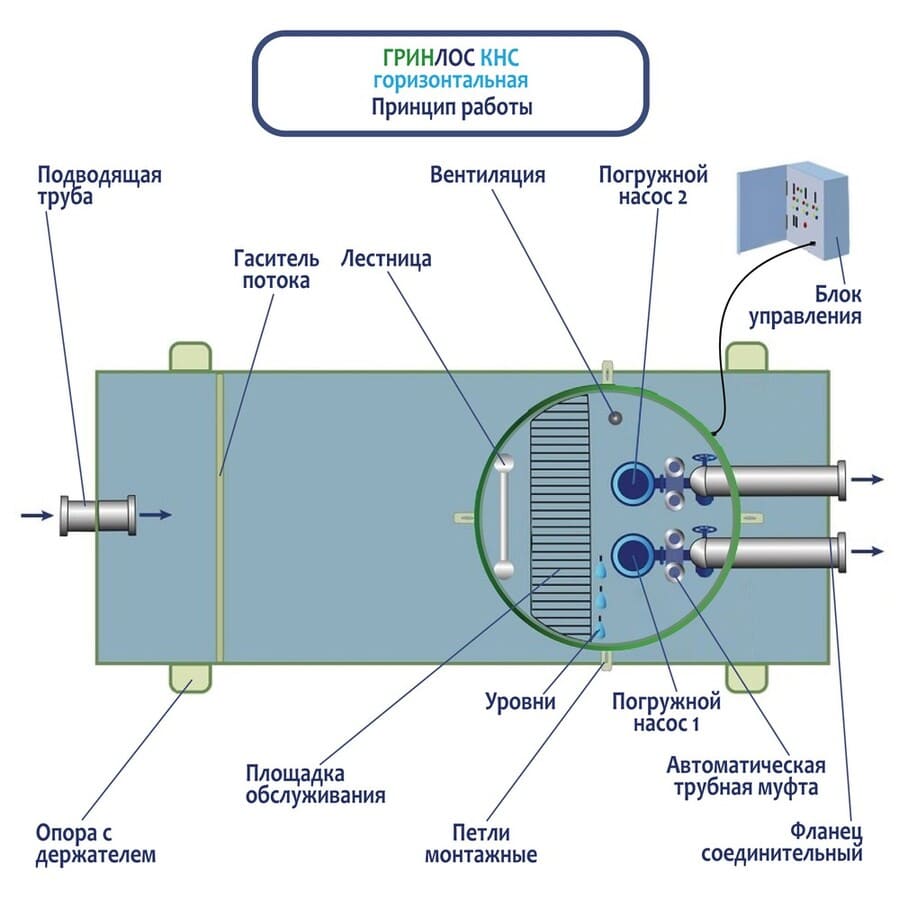 ГРИНЛОС КНС
горизонтальная
Принцип работы

Подводящая труба

Гаситель потока

Лестница

Вентиляция

Погружной насос 2

Блок управления

Уровни

Погружной насос 1

Площадка обслуживания

Автоматическая трубная муфта

Опора с держателем

Петли монтажные

Фланец соединительный