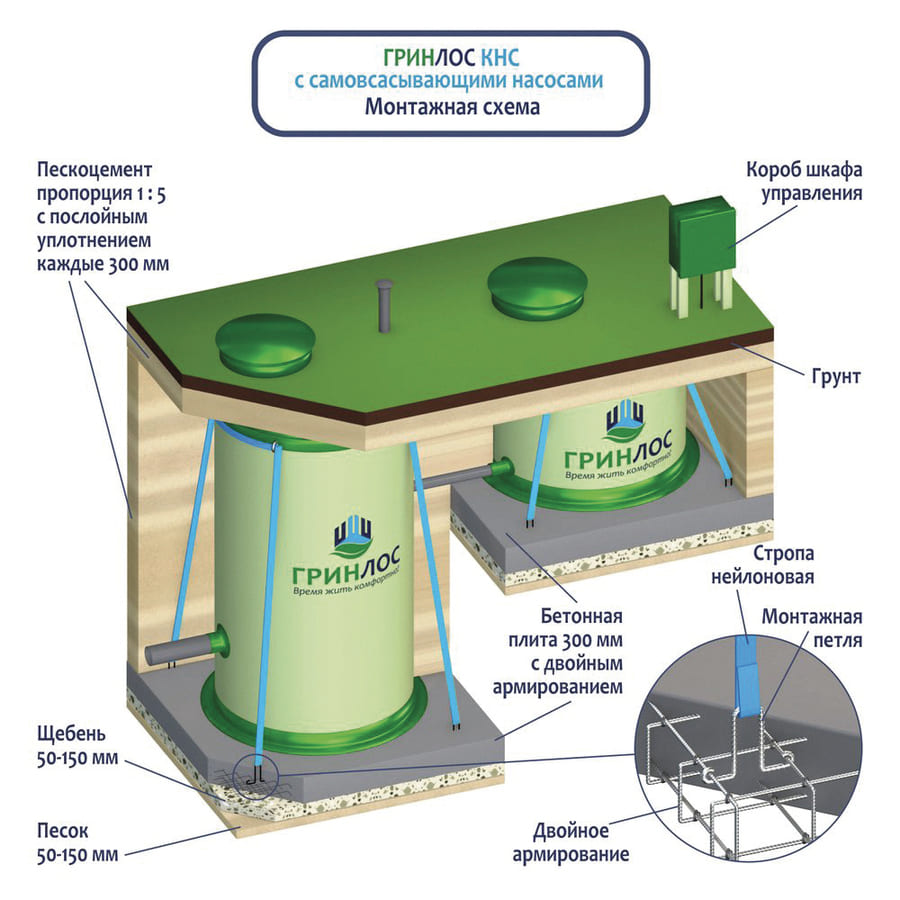 ГРИНЛОС КНС
с самовсасывающими насосами
Монтажная схема

Пескоцемент пропорция 1 : 5 с послойным уплотнением каждые 300 мм

Короб шкафа управления

Грунт

ГРИНЛОС
Время жить комфортно!

ГРИНЛОС
Время жить комфортно!

Стропа нейлоновая

Монтажная петля

Бетонная плита 300 мм с двойным армированием

Щебень 50-150 мм

Песок 50-150 мм

Двойное армирование