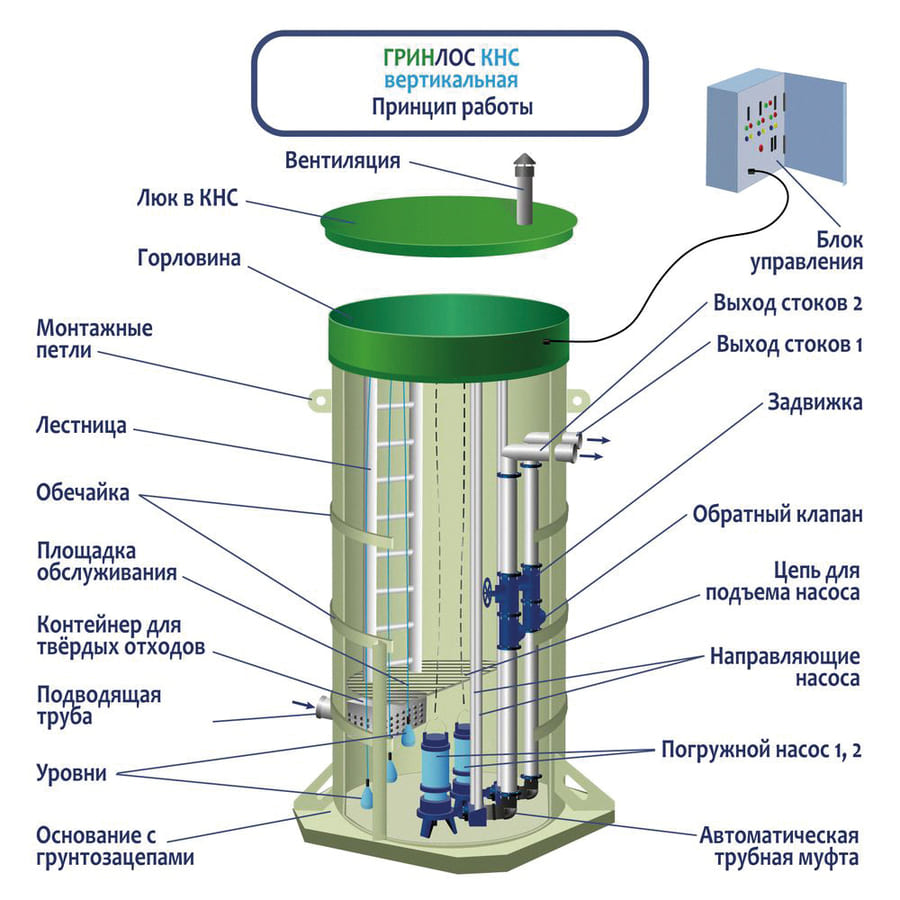 ГРИНЛОС КНС
вертикальная
Принцип работы

Вентиляция

Люк в КНС

Горловина

Монтажные петли

Лестница

Обечайка

Площадка обслуживания

Контейнер для твёрдых отходов

Подводящая труба

Уровни

Основание с грунтозацепами

Блок управления

Выход стоков 2

Выход стоков 1

Задвижка

Обратный клапан

Цепь для подъема насоса

Направляющие насоса

Погружной насос 1, 2

Автоматическая трубная муфта