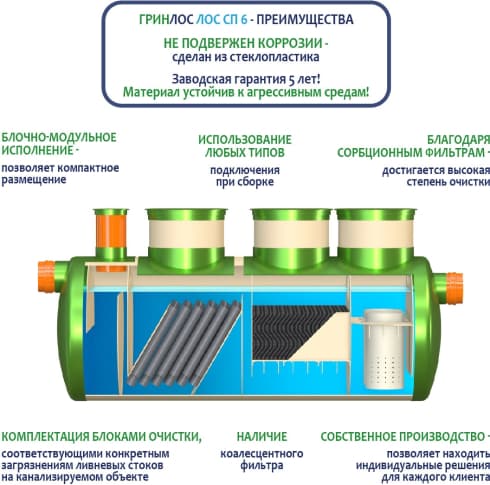 ГРИНЛОС ЛОС СП 6 - ПРЕИМУЩЕСТВА

НЕ ПОДВЕРЖЕН КОРРОЗИИ - сделан из стеклопластика

Заводская гарантия 5 лет! Материал устойчив к агрессивным средам!

БЛОЧНО-МОДУЛЬНОЕ ИСПОЛНЕНИЕ - позволяет компактное размещение

ИСПОЛЬЗОВАНИЕ ЛЮБЫХ ТИПОВ подключения при сборке

БЛАГОДАРЯ СОРБЦИОННЫМ ФИЛЬТРАМ - достигается высокая степень очистки

КОМПЛЕКТАЦИЯ БЛОКАМИ ОЧИСТКИ, соответствующими конкретным загрязнениям ливневых стоков на канализируемом объекте

НАЛИЧИЕ коалесцентного фильтра

СОБСТВЕННОЕ ПРОИЗВОДСТВО - позволяет находить индивидуальные решения для каждого клиента