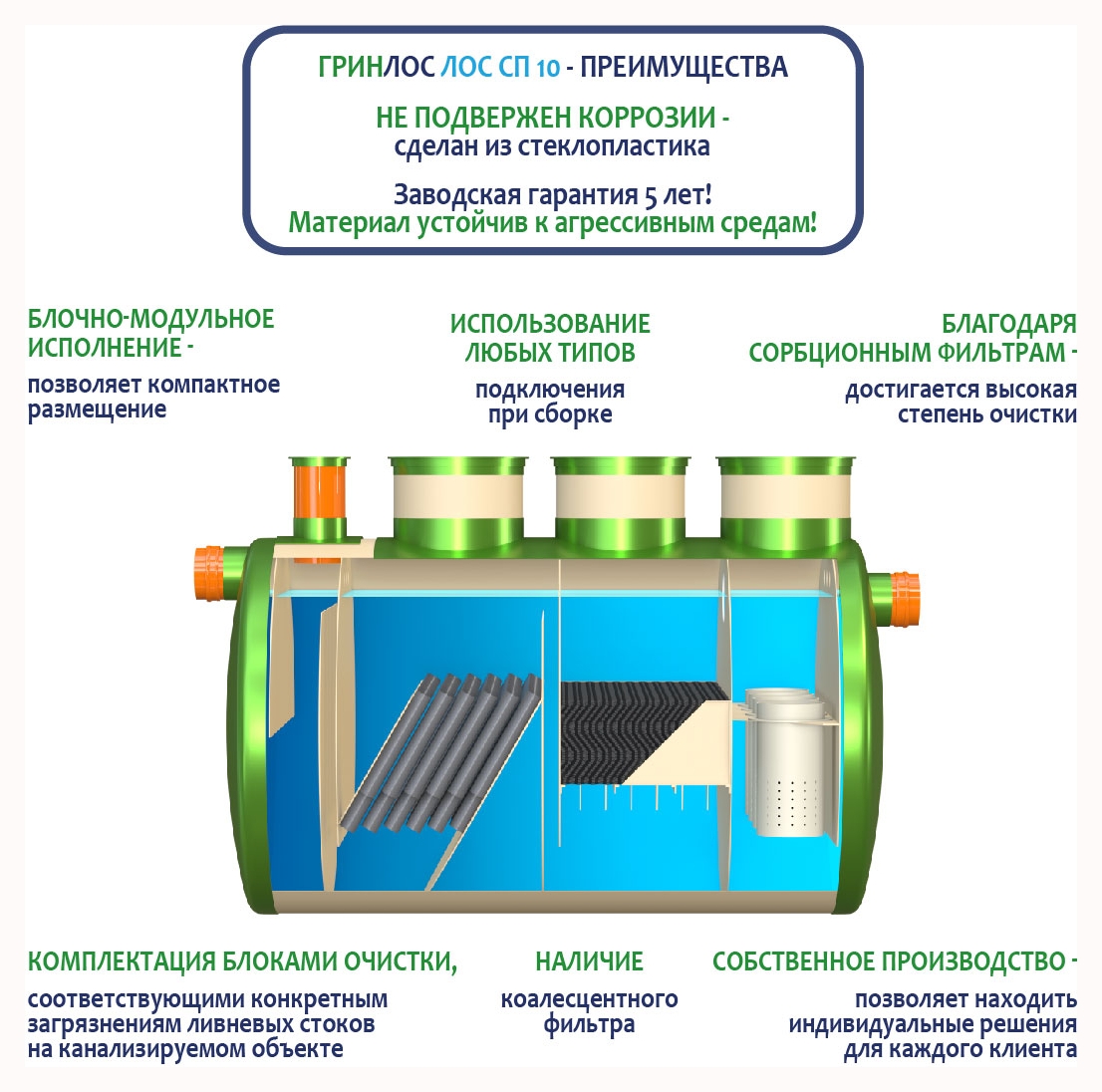 ГРИНЛОС ЛОС СП 10 - ПРЕИМУЩЕСТВА

НЕ ПОДВЕРЖЕН КОРРОЗИИ - сделан из стеклопластика

Заводская гарантия 5 лет!
Материал устойчив к агрессивным средам!

БЛОЧНО-МОДУЛЬНОЕ ИСПОЛНЕНИЕ -
позволяет компактное размещение

ИСПОЛЬЗОВАНИЕ ЛЮБЫХ ТИПОВ
подключения при сборке

БЛАГОДАРЯ СОРБЦИОННЫМ ФИЛЬТРАМ -
достигается высокая степень очистки

КОМПЛЕКТАЦИЯ БЛОКАМИ ОЧИСТКИ,
соответствующими конкретным загрязнениям ливневых стоков на канализируемом объекте

НАЛИЧИЕ
коалесцентного фильтра

СОБСТВЕННОЕ ПРОИЗВОДСТВО -
позволяет находить индивидуальные решения для каждого клиента