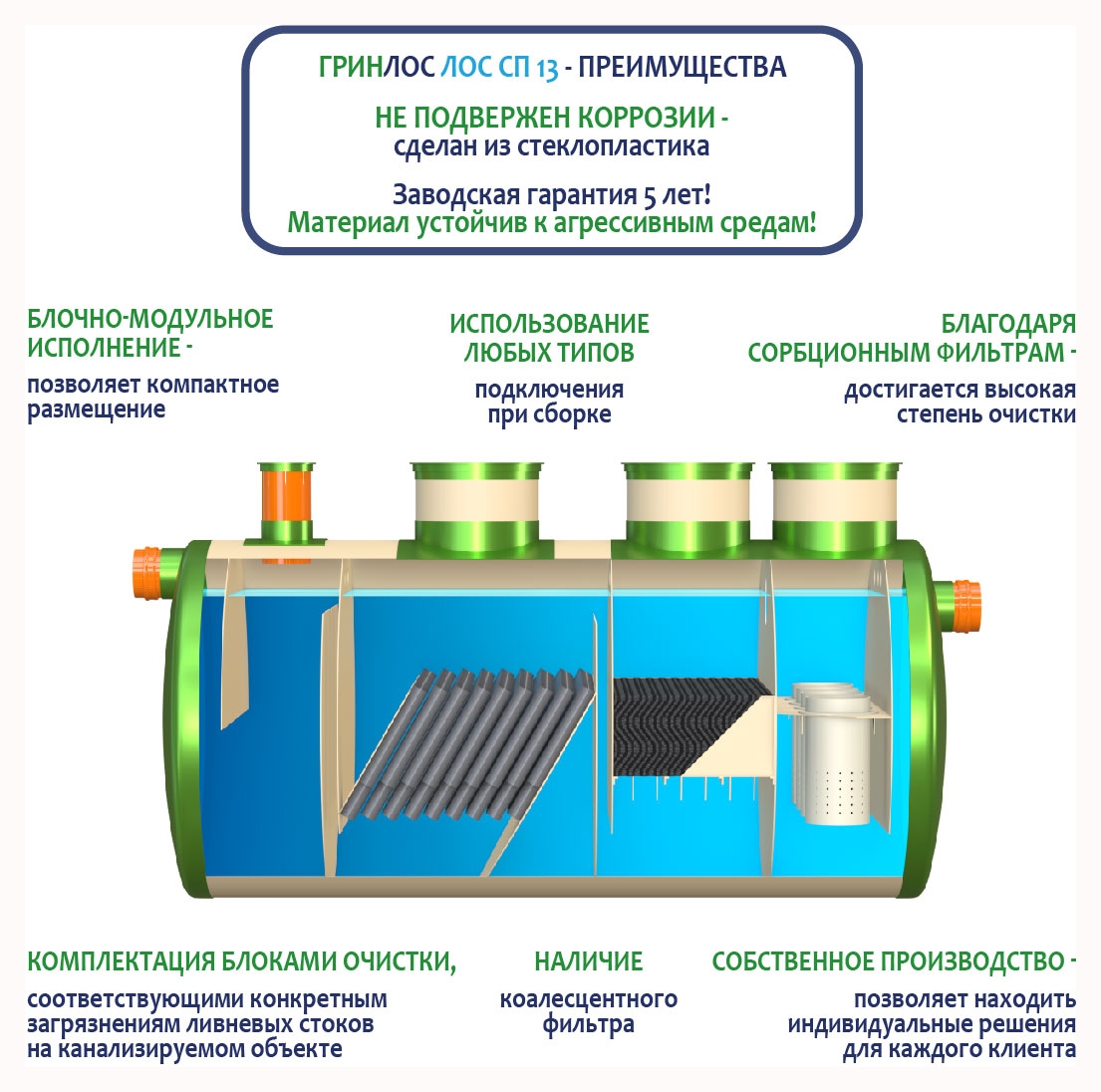 ГРИНЛОС ЛОС СП 13 - ПРЕИМУЩЕСТВА

НЕ ПОДВЕРЖЕН КОРРОЗИИ -
сделан из стеклопластика

Заводская гарантия 5 лет!
Материал устойчив к агрессивным средам!

БЛОЧНО-МОДУЛЬНОЕ ИСПОЛНЕНИЕ -
позволяет компактное размещение

ИСПОЛЬЗОВАНИЕ ЛЮБЫХ ТИПОВ
подключения при сборке

БЛАГОДАРЯ СОРБЦИОННЫМ ФИЛЬТРАМ -
достигается высокая степень очистки

КОМПЛЕКТАЦИЯ БЛОКАМИ ОЧИСТКИ,
соответствующими конкретным загрязнениям ливневых стоков на канализируемом объекте

НАЛИЧИЕ
коалесцентного фильтра

СОБСТВЕННОЕ ПРОИЗВОДСТВО -
позволяет находить индивидуальные решения для каждого клиента