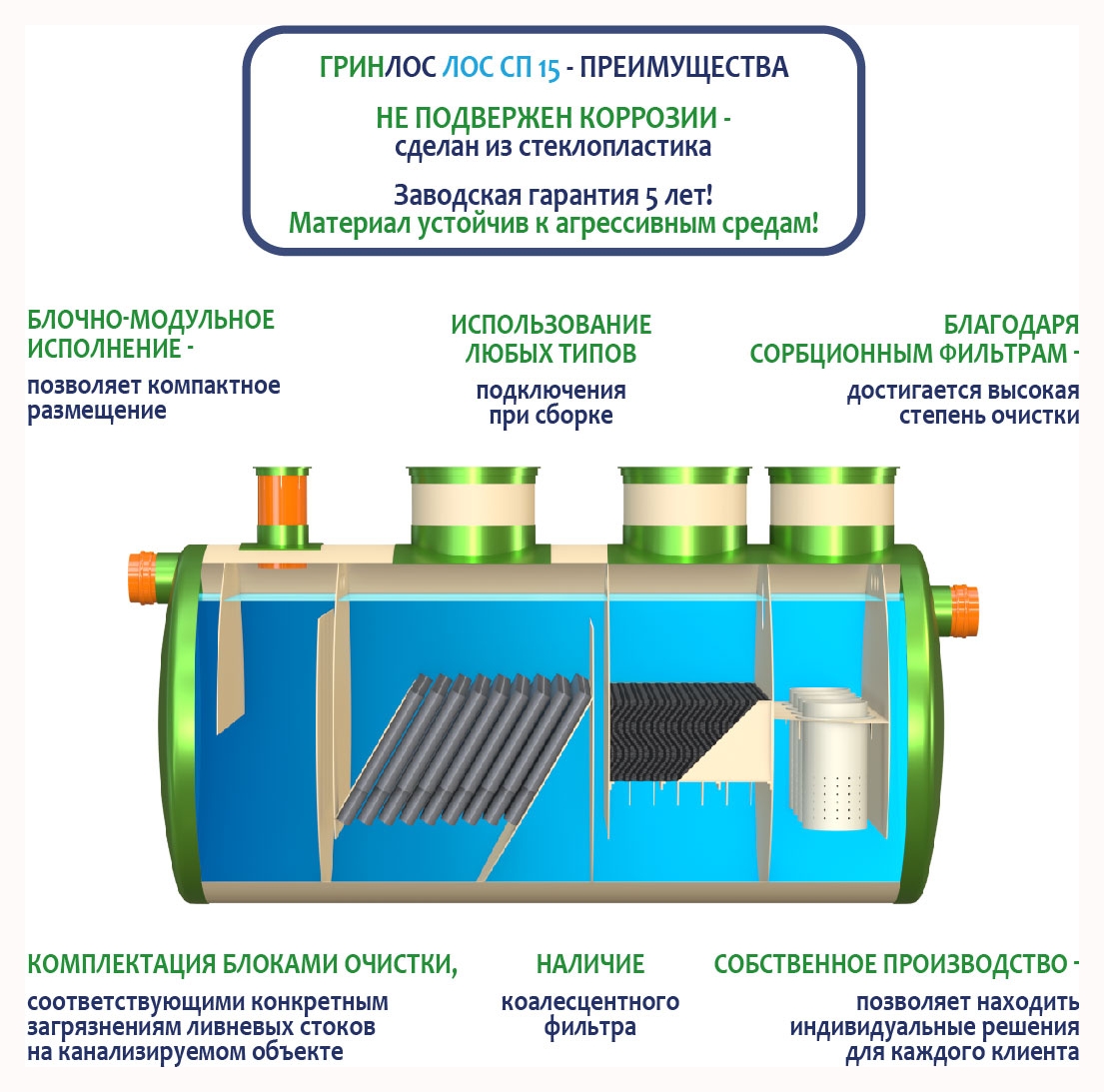 ГРИНЛОС ЛОС СП 15 - ПРЕИМУЩЕСТВА

НЕ ПОДВЕРЖЕН КОРРОЗИИ - сделан из стеклопластика

Заводская гарантия 5 лет!
Материал устойчив к агрессивным средам!

БЛОЧНО-МОДУЛЬНОЕ ИСПОЛНЕНИЕ -
позволяет компактное размещение

ИСПОЛЬЗОВАНИЕ ЛЮБЫХ ТИПОВ
подключения при сборке

БЛАГОДАРЯ СОРБЦИОННЫМ ФИЛЬТРАМ -
достигается высокая степень очистки

КОМПЛЕКТАЦИЯ БЛОКАМИ ОЧИСТКИ,
соответствующими конкретным загрязнениям ливневых стоков на канализируемом объекте

НАЛИЧИЕ
коалесцентного фильтра

СОБСТВЕННОЕ ПРОИЗВОДСТВО -
позволяет находить индивидуальные решения для каждого клиента