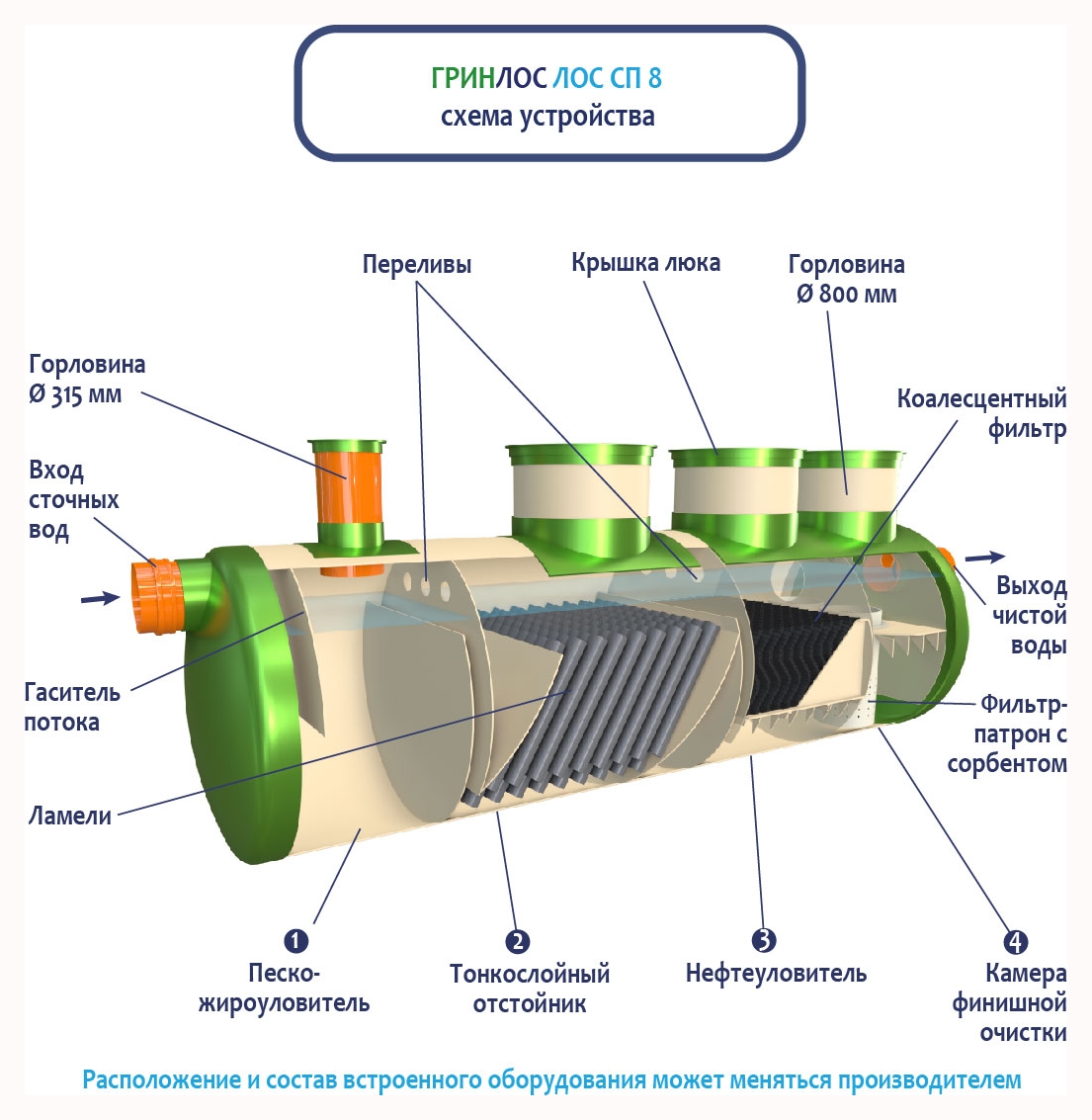 ГРИНЛОС ЛОС СП 8
схема устройства

Переливы

Крышка люка

Горловина
Ø 800 мм

Горловина
Ø 315 мм

Коалесцентный фильтр

Вход сточных вод

Выход чистой воды

Гаситель потока

Фильтр-патрон с сорбентом

Ламели

1
Песко-жироуловитель

2
Тонкослойный отстойник

3
Нефтеуловитель

4
Камера финишной очистки

Расположение и состав встроенного оборудования может меняться производителем