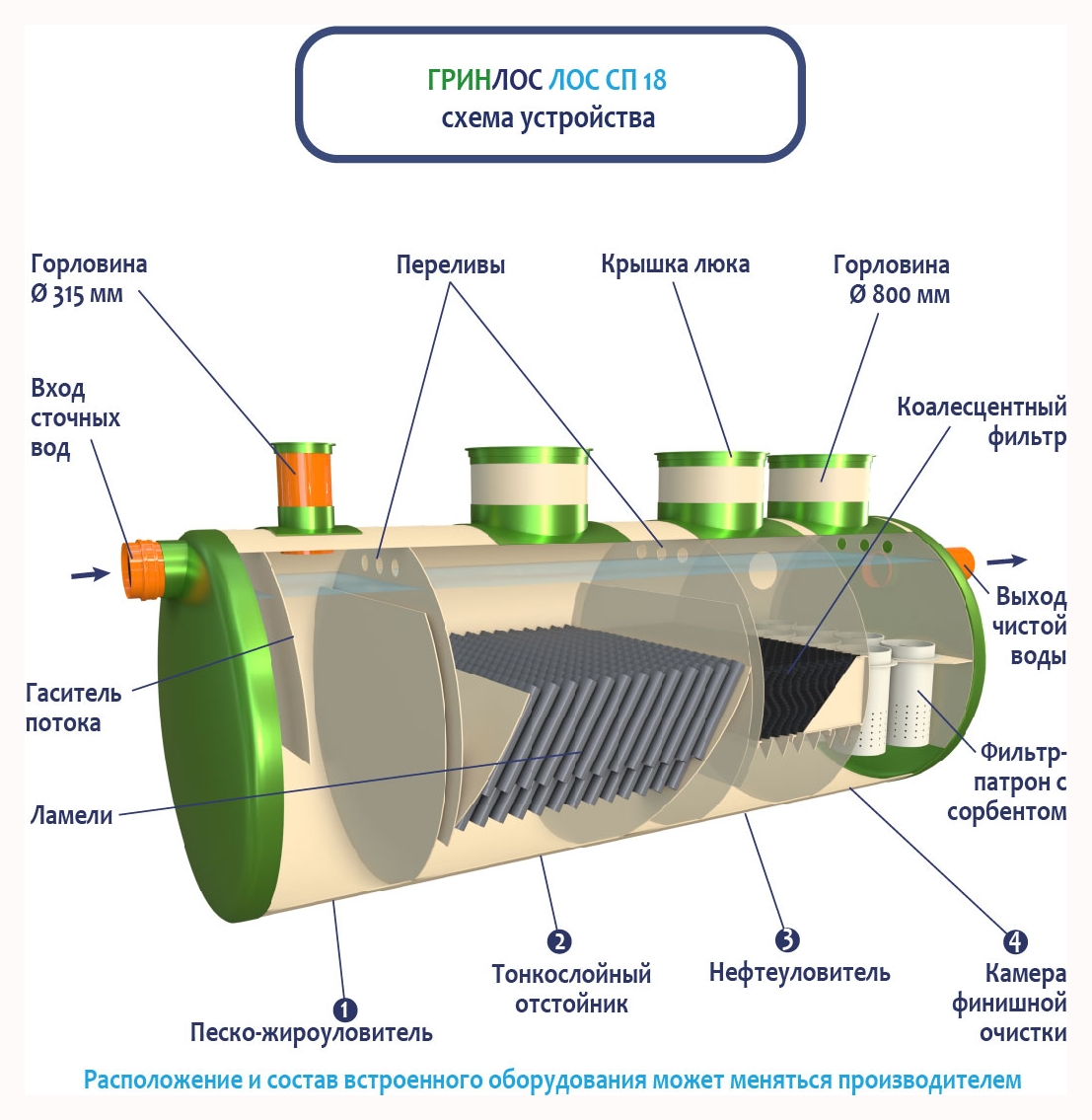 ГРИНЛОС ЛОС СП 18
схема устройства

Горловина
Ø 315 мм

Переливы

Крышка люка

Горловина
Ø 800 мм

Вход
сточных
вод

Коалесцентный
фильтр

Выход
чистой
воды

Гаситель
потока

Фильтр-патрон с
сорбентом

Ламели

2
Тонкослойный
отстойник

3
Нефтеуловитель

4
Камера
финишной
очистки

1
Песко-жироуловитель

Расположение и состав встроенного оборудования может меняться производителем