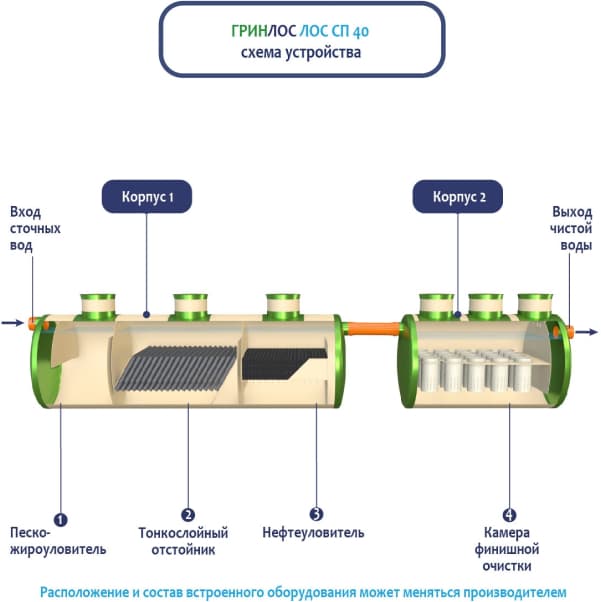 ГРИНЛОС ЛОС СП 40
схема устройства

Корпус 1

Корпус 2

Вход сточных вод

Выход чистой воды

1
Песко-жироуловитель

2
Тонкослойный отстойник

3
Нефтеуловитель

4
Камера финишной очистки

Расположение и состав встроенного оборудования может меняться производителем