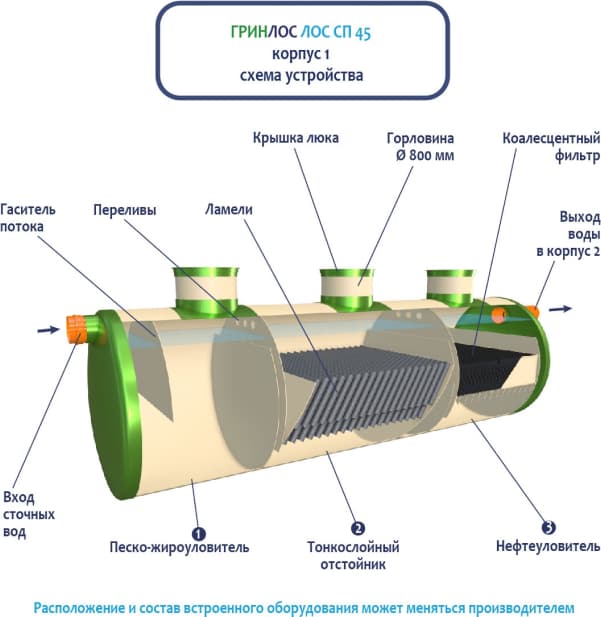 ГРИНЛОС ЛОС СП 45
корпус 1
схема устройства

Крышка люка

Горловина
Ø 800 мм

Коалесцентный фильтр

Гаситель потока

Переливы

Ламели

Выход воды в корпус 2

Вход сточных вод

1
Песко-жироуловитель

2
Тонкослойный отстойник

3
Нефтеуловитель

Расположение и состав встроенного оборудования может меняться производителем