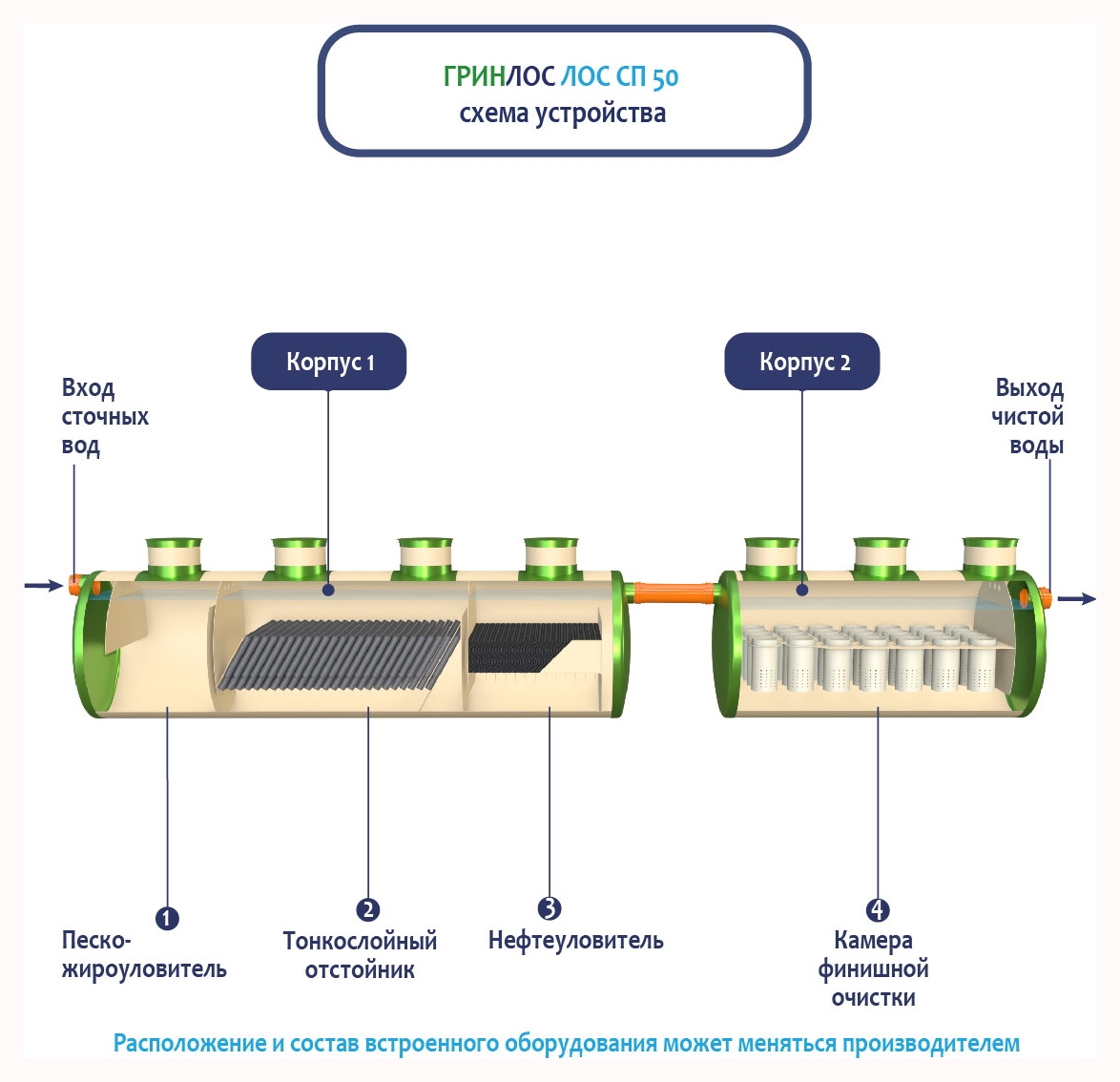 ГРИНЛОС ЛОС СП 50
схема устройства

Корпус 1

Корпус 2

Вход сточных вод

Выход чистой воды

1
Песко-жироуловитель

2
Тонкослойный отстойник

3
Нефтеуловитель

4
Камера финишной очистки

Расположение и состав встроенного оборудования может меняться производителем