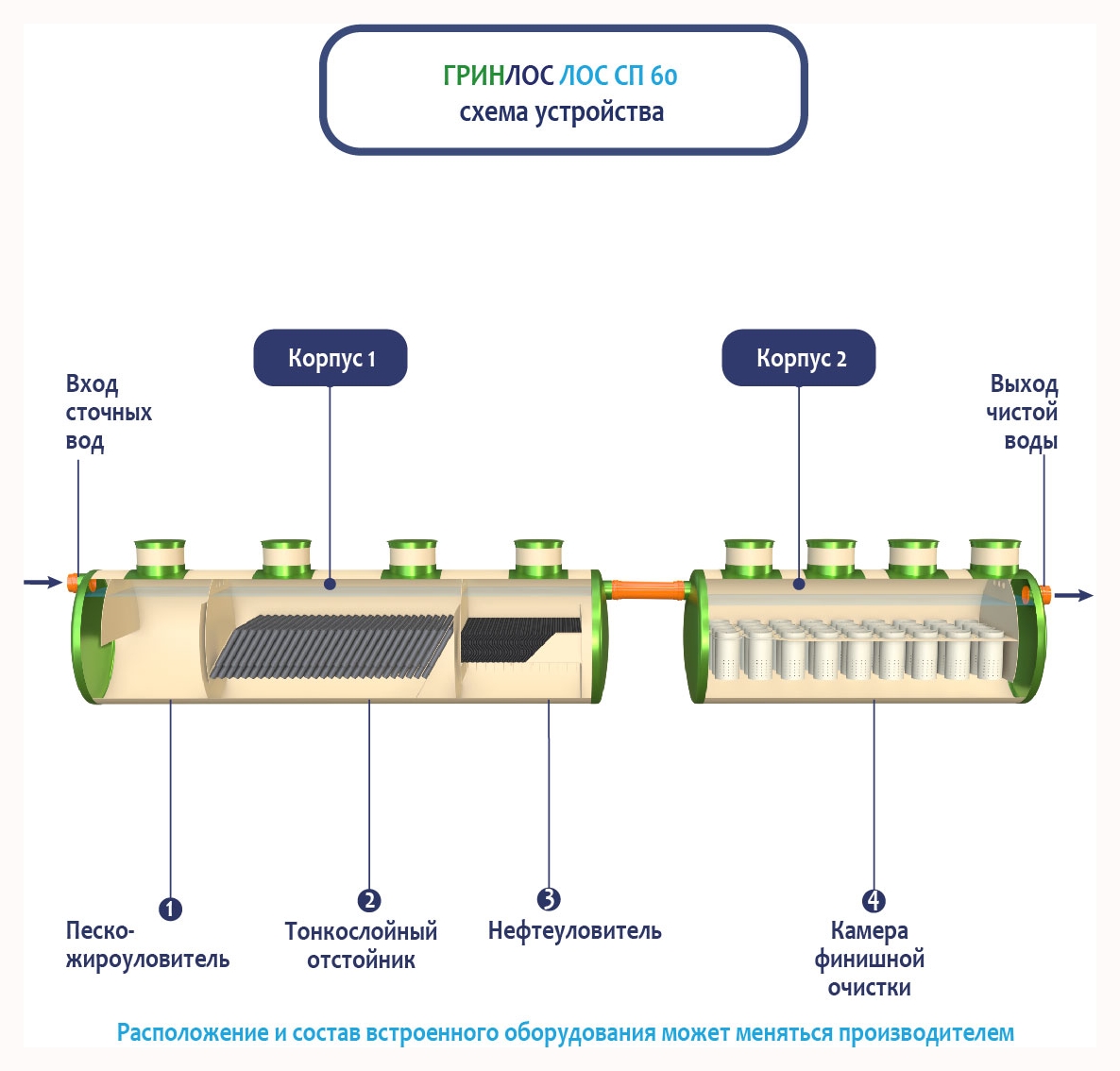 ГРИНЛОС ЛОС СП 60
схема устройства

Корпус 1

Корпус 2

Вход сточных вод

Выход чистой воды

1
Песко-жироуловитель

2
Тонкослойный отстойник

3
Нефтеуловитель

4
Камера финишной очистки

Расположение и состав встроенного оборудования может меняться производителем