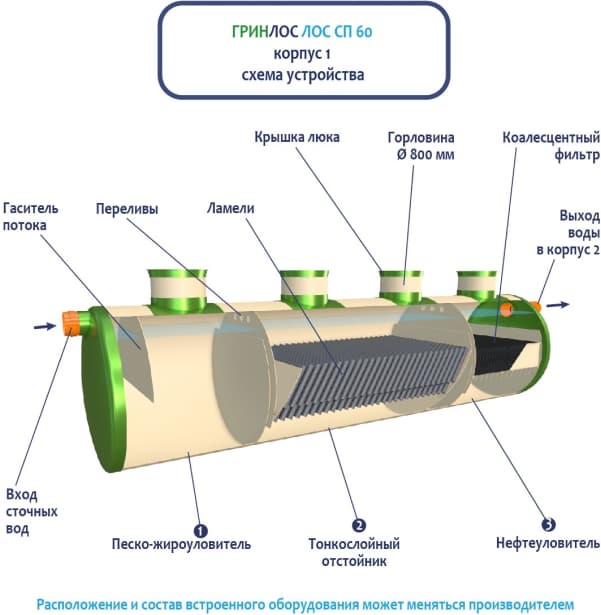 ГРИНЛОС ЛОС СП 60
корпус 1
схема устройства

Крышка люка

Горловина
Ø 800 мм

Коалесцентный
фильтр

Гаситель
потока

Переливы

Ламели

Выход
воды
в корпус 2

Вход
сточных
вод

1
Песко-жироуловитель

2
Тонкослойный
отстойник

3
Нефтеуловитель

Расположение и состав встроенного оборудования может меняться производителем