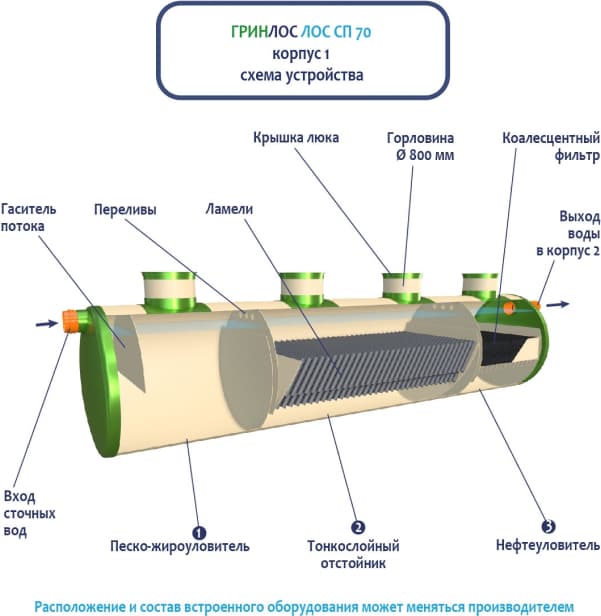 ГРИНЛОС ЛОС СП 70
корпус 1
схема устройства

Крышка люка

Горловина
Ø 800 мм

Коалесцентный фильтр

Гаситель потока

Переливы

Ламели

Выход воды в корпус 2

Вход сточных вод

1
Песко-жироуловитель

2
Тонкослойный отстойник

3
Нефтеуловитель

Расположение и состав встроенного оборудования может меняться производителем