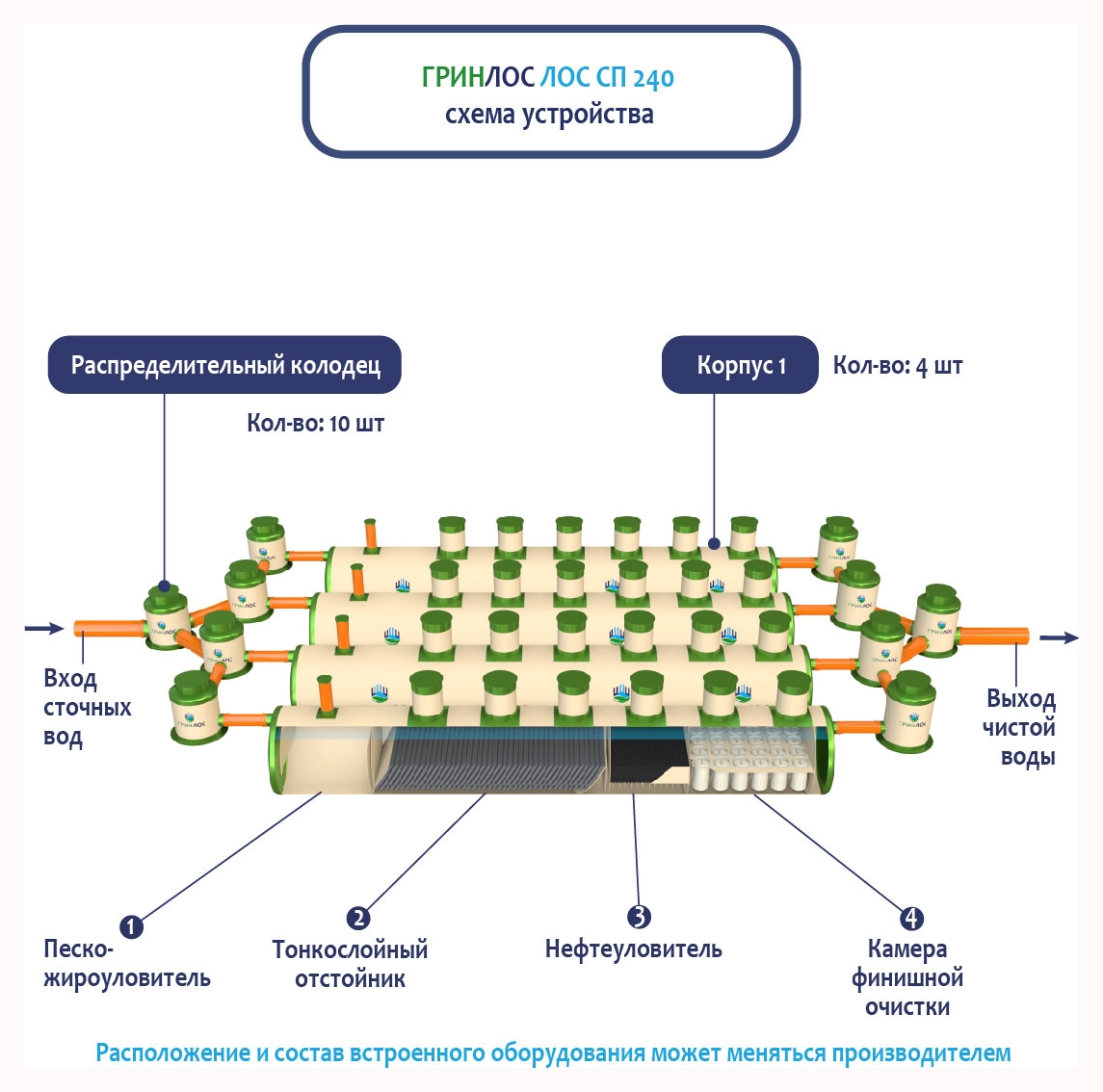 ГРИНЛОС ЛОС СП 240
схема устройства

Распределительный колодец

Кол-во: 10 шт

Корпус 1

Кол-во: 4 шт

Вход сточных вод

Выход чистой воды

1
Песко-жироуловитель

2
Тонкослойный отстойник

3
Нефтеуловитель

4
Камера финишной очистки

Расположение и состав встроенного оборудования может меняться производителем