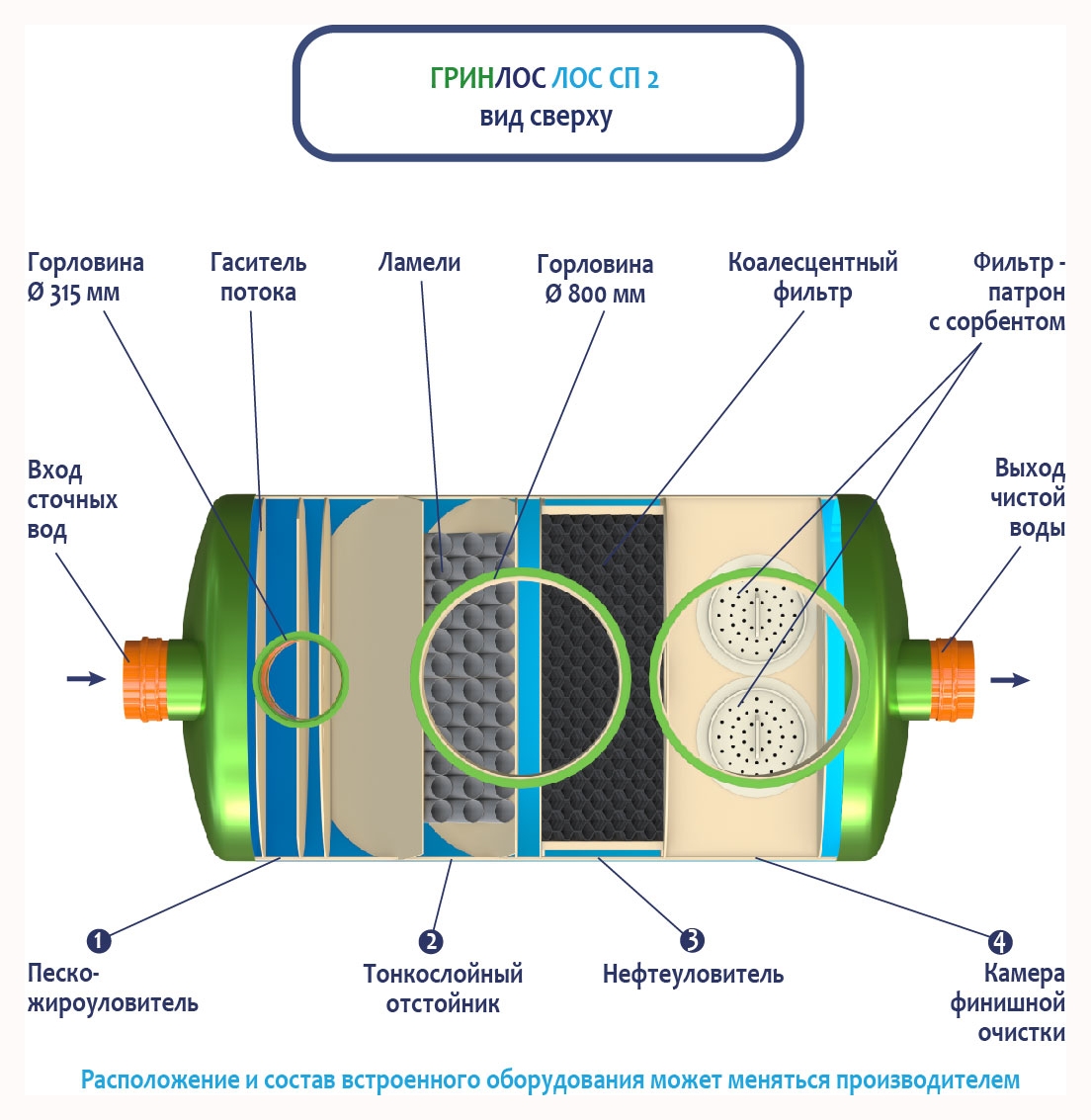 ГРИНЛОС ЛОС СП 2
вид сверху

Горловина Ø 315 мм

Гаситель потока

Ламели

Горловина Ø 800 мм

Коалесцентный фильтр

Фильтр - патрон с сорбентом

Вход сточных вод

Выход чистой воды

1
Песко-жироуловитель

2
Тонкослойный отстойник

3
Нефтеуловитель

4
Камера финишной очистки

Расположение и состав встроенного оборудования может меняться производителем